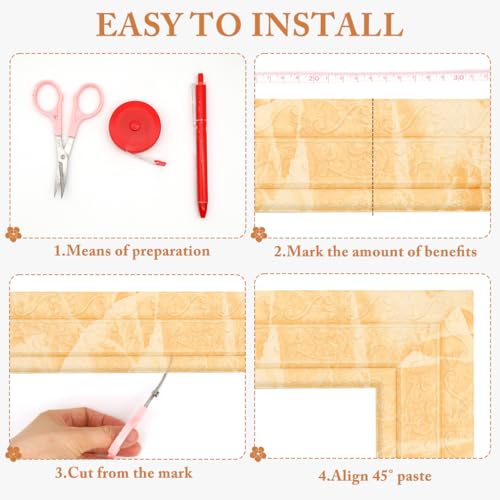 EASY TO INSTALL

20 30

1.Means of preparation

2.Mark the amount of benefits

3.Cut from the mark

4.Align 45° paste